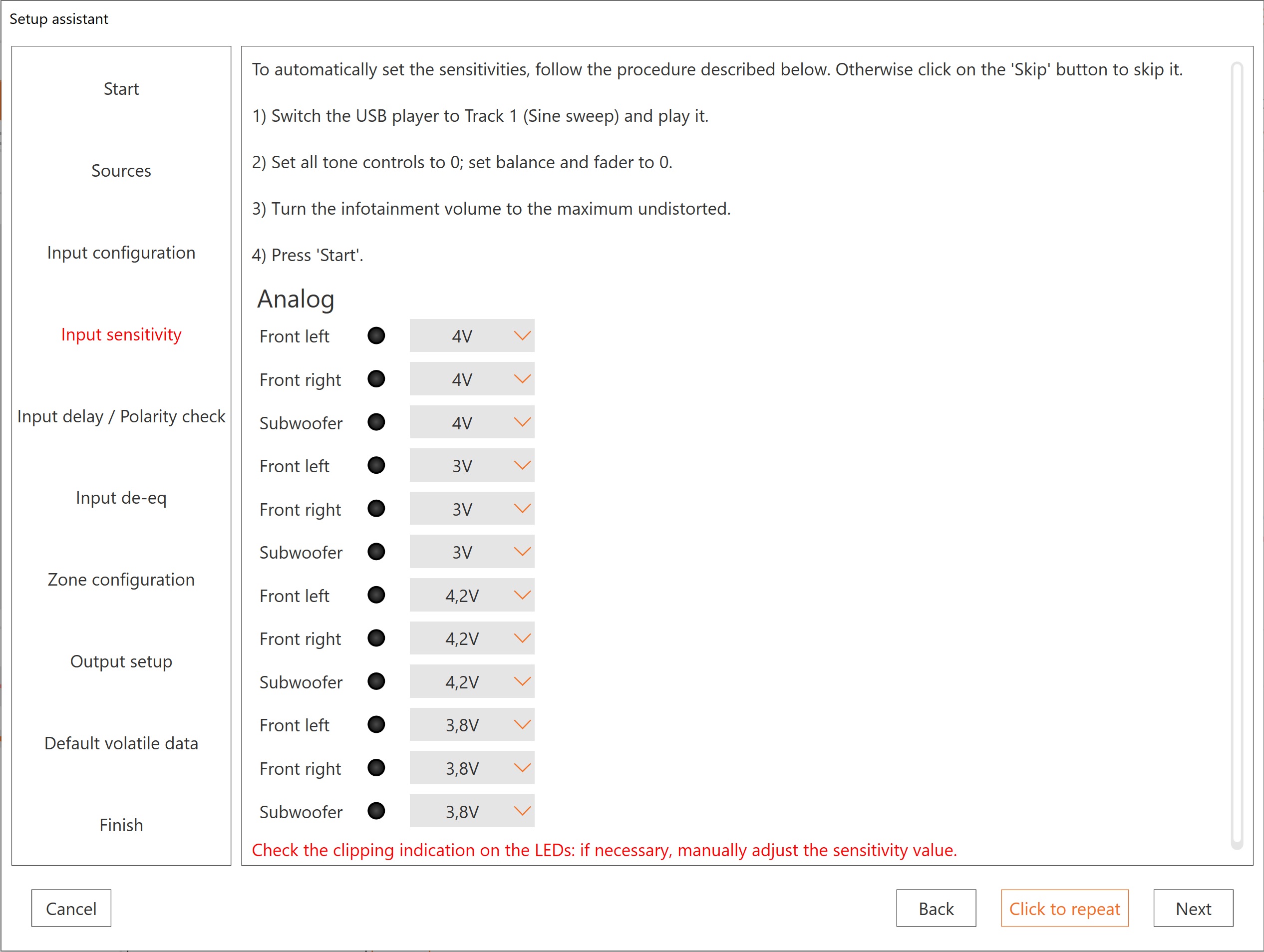 Setup assistant

Start

Sources

Input configuration

Input sensitivity

Input delay / Polarity check

Input de-eq

Zone configuration

Output setup

Default volatile data

Finish

To automatically set the sensitivities, follow the procedure described below. Otherwise click on the 'Skip' button to skip it.

1) Switch the USB player to Track 1 (Sine sweep) and play it.

2) Set all tone controls to 0; set balance and fader to 0.

3) Turn the infotainment volume to the maximum undistorted.

4) Press 'Start'.

Analog

Front left 4V
Front right 4V
Subwoofer 4V
Front left 3V
Front right 3V
Subwoofer 3V
Front left 4,2V
Front right 4,2V
Subwoofer 4,2V
Front left 3,8V
Front right 3,8V
Subwoofer 3,8V

Check the clipping indication on the LEDs: if necessary, manually adjust the sensitivity value.

Cancel

Back

Click to repeat

Next