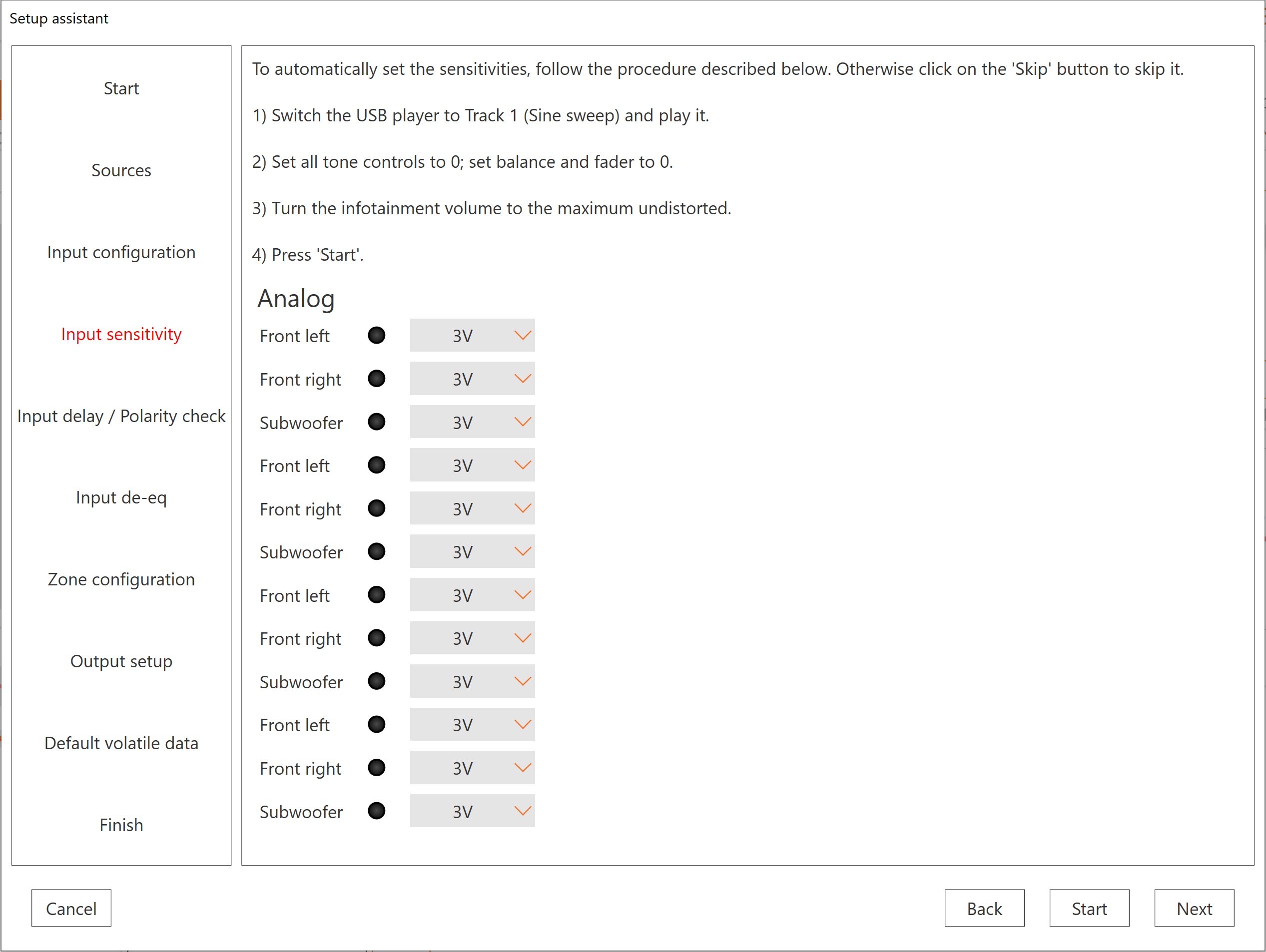 Setup assistant

Start

Sources

Input configuration

Input sensitivity

Input delay / Polarity check

Input de-eq

Zone configuration

Output setup

Default volatile data

Finish

To automatically set the sensitivities, follow the procedure described below. Otherwise click on the 'Skip' button to skip it.

1) Switch the USB player to Track 1 (Sine sweep) and play it.

2) Set all tone controls to 0; set balance and fader to 0.

3) Turn the infotainment volume to the maximum undistorted.

4) Press 'Start'.

Analog

Front left 3V
Front right 3V
Subwoofer 3V
Front left 3V
Front right 3V
Subwoofer 3V
Front left 3V
Front right 3V
Subwoofer 3V
Front left 3V
Front right 3V
Subwoofer 3V

Cancel

Back

Start

Next