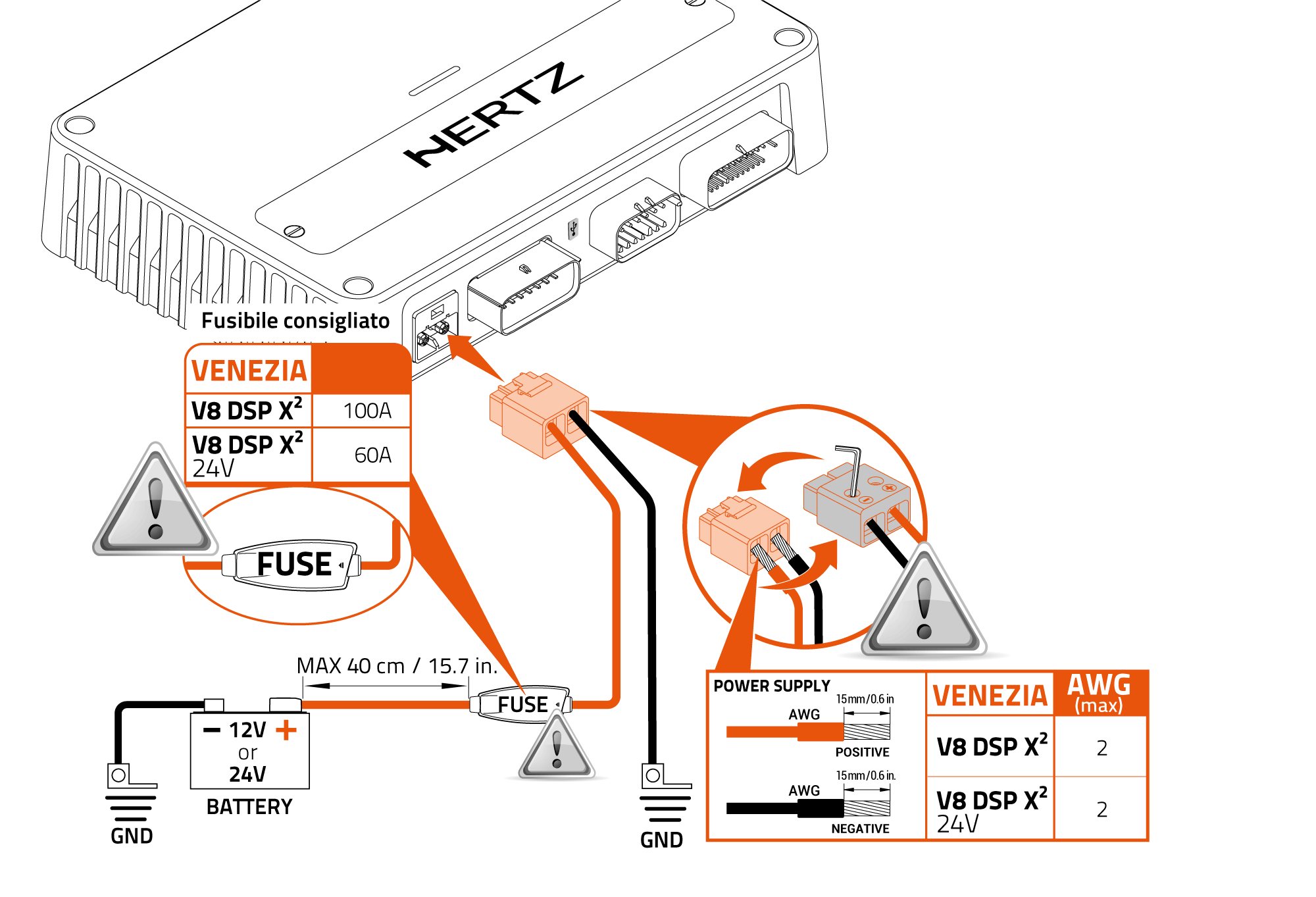 HERTZ

Fusibile consigliato

| VENEZIA | |
|---|---|
| V8 DSP X$^2$ | 100A |
| V8 DSP X$^2$ 24V | 60A |

FUSE

MAX 40 cm / 15.7 in.

FUSE

− 12V +
or
24V
BATTERY

GND

GND

POWER SUPPLY
15mm/0.6 in
AWG
POSITIVE
15mm/0.6 in.
AWG
NEGATIVE

| VENEZIA | AWG (max) |
|---|---|
| V8 DSP X$^2$ | 2 |
| V8 DSP X$^2$ 24V | 2 |