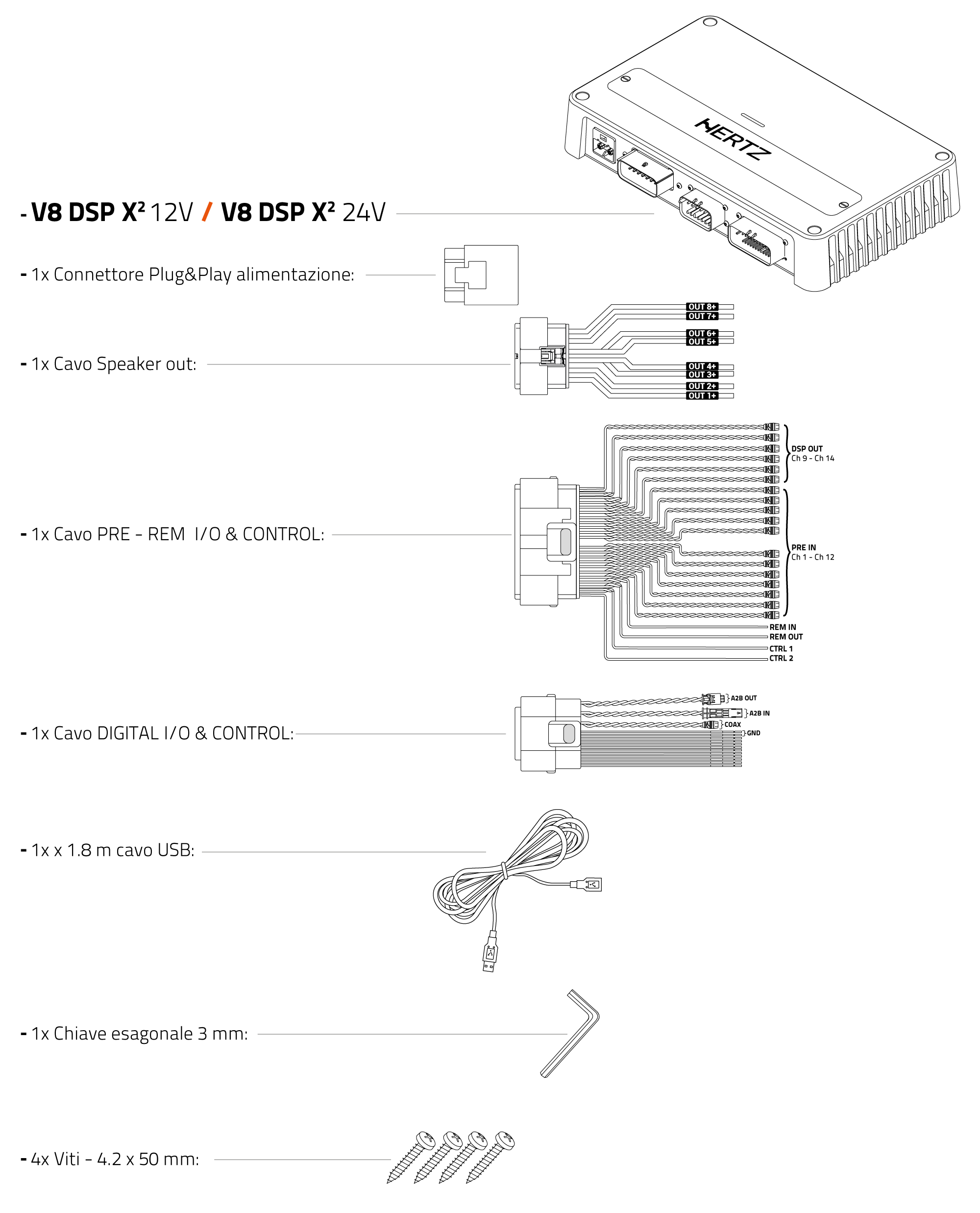 HERTZ

- V8 DSP X² 12V / V8 DSP X² 24V

- 1x Connettore Plug&Play alimentazione:

- 1x Cavo Speaker out:

OUT 8+
OUT 7+
OUT 6+
OUT 5+
OUT 4+
OUT 3+
OUT 2+
OUT 1+

- 1x Cavo PRE - REM I/O & CONTROL:

DSP OUT
Ch 9 - Ch 14

PRE IN
Ch 1 - Ch 12

REM IN
REM OUT
CTRL 1
CTRL 2

- 1x Cavo DIGITAL I/O & CONTROL:

A2B OUT
A2B IN
COAX
GND

- 1x x 1.8 m cavo USB:

- 1x Chiave esagonale 3 mm:

- 4x Viti - 4.2 x 50 mm: