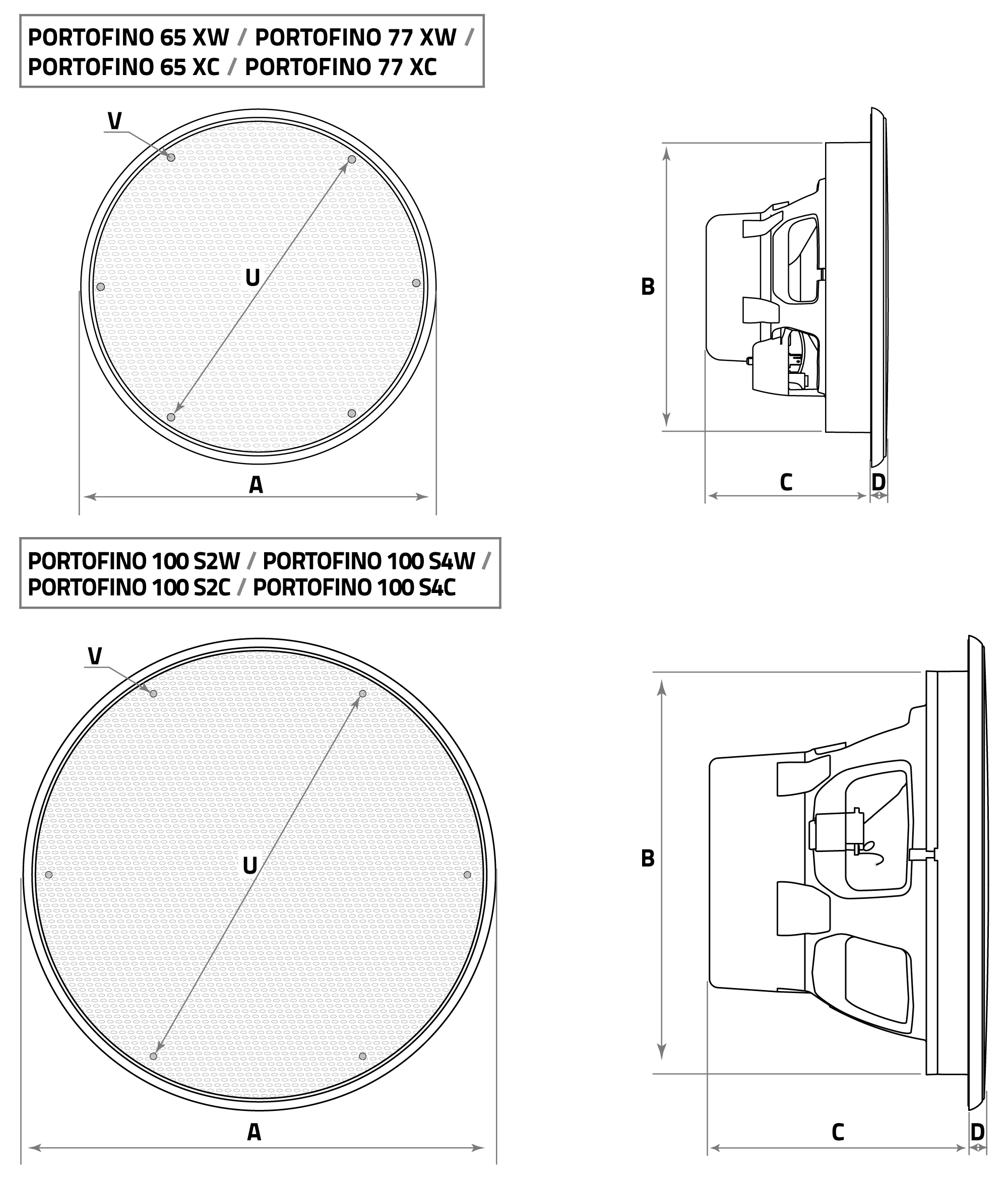 PORTOFINO 65 XW / PORTOFINO 77 XW / PORTOFINO 65 XC / PORTOFINO 77 XC

V

U

A

B

C

D

PORTOFINO 100 S2W / PORTOFINO 100 S4W / PORTOFINO 100 S2C / PORTOFINO 100 S4C

V

U

A

B

C

D