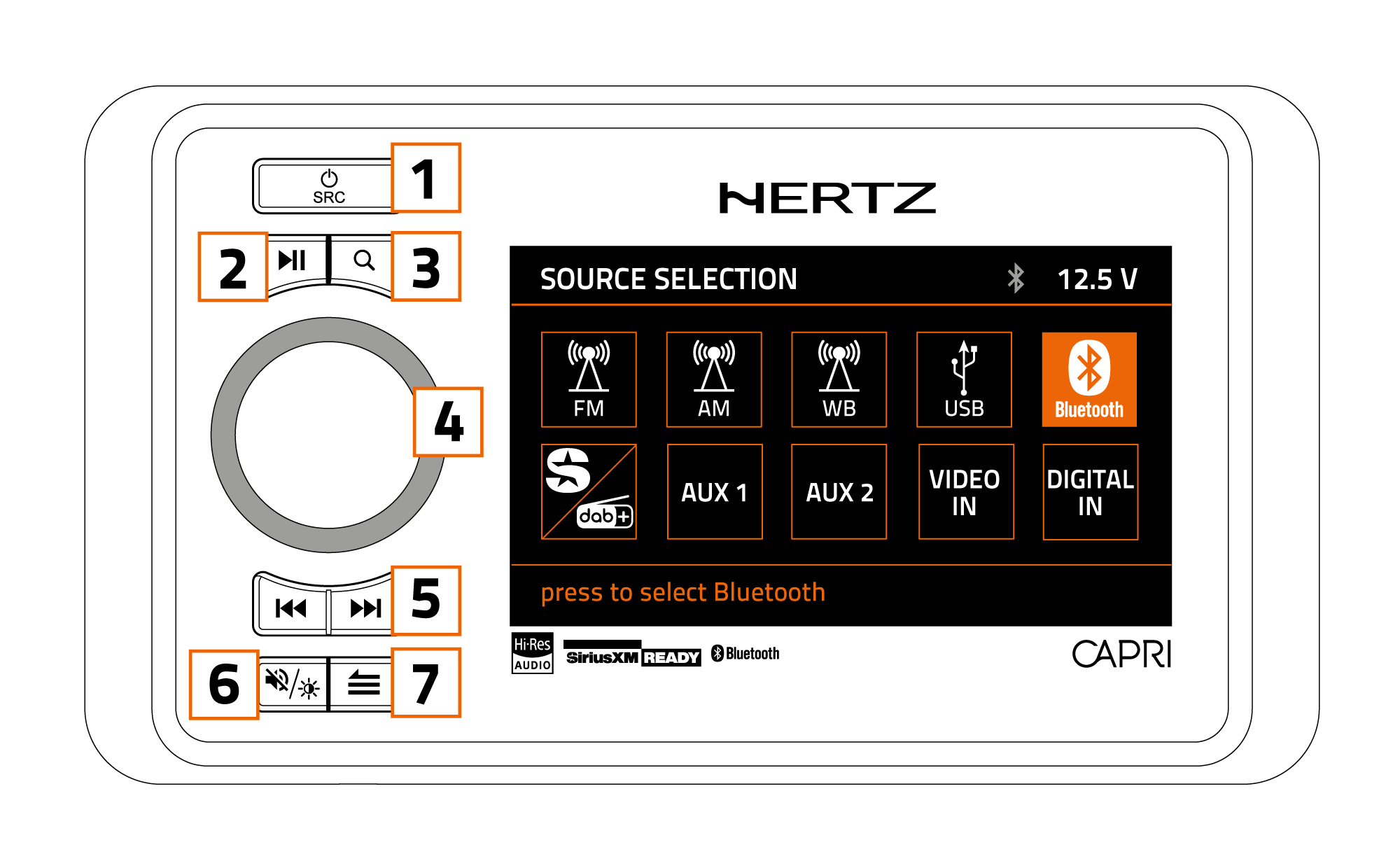 SRC
1
2
3
4
5
6
7

HERTZ

SOURCE SELECTION 12.5 V

FM
AM
WB
USB
Bluetooth
dab+
AUX 1
AUX 2
VIDEO IN
DIGITAL IN

press to select Bluetooth

Hi-Res AUDIO
SiriusXM READY
Bluetooth
CAPRI