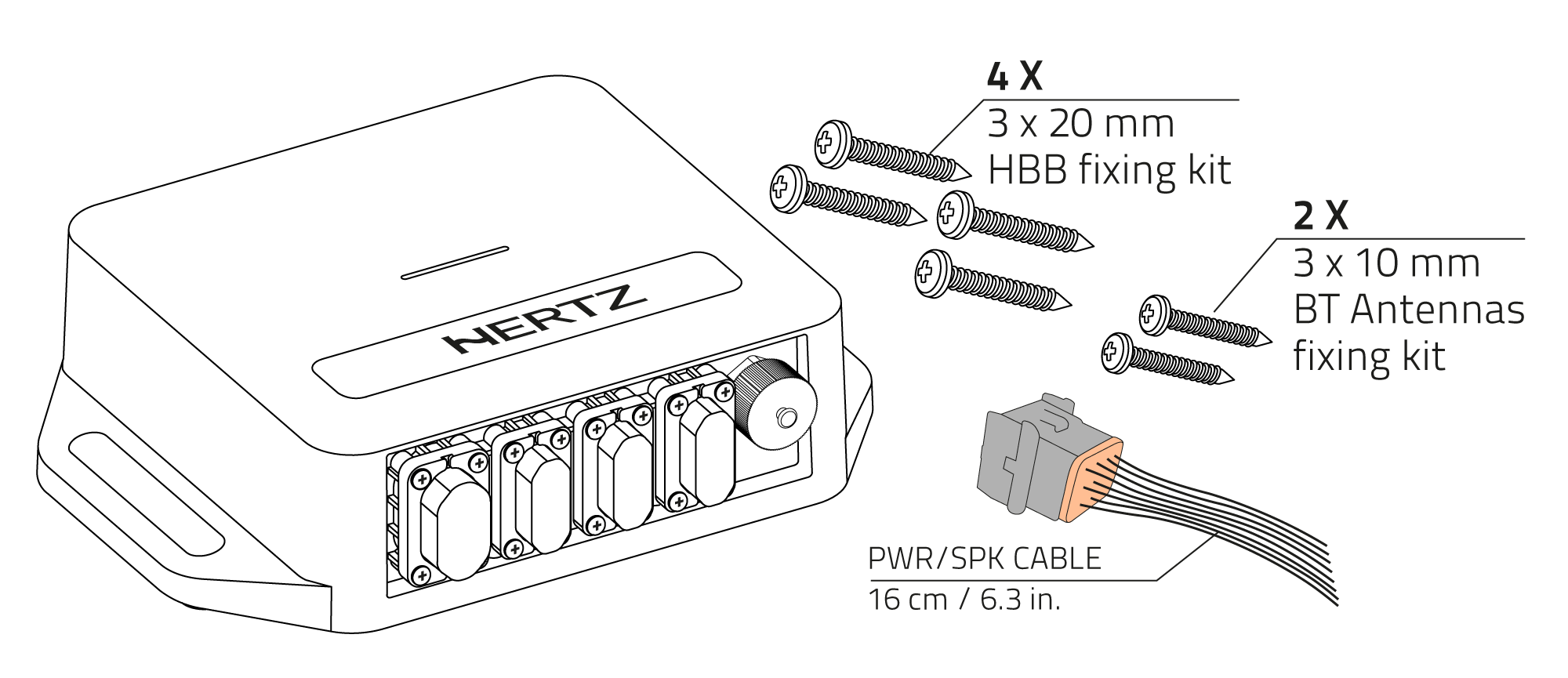 HERTZ

4 X
3 x 20 mm
HBB fixing kit

2 X
3 x 10 mm
BT Antennas fixing kit

PWR/SPK CABLE
16 cm / 6.3 in.