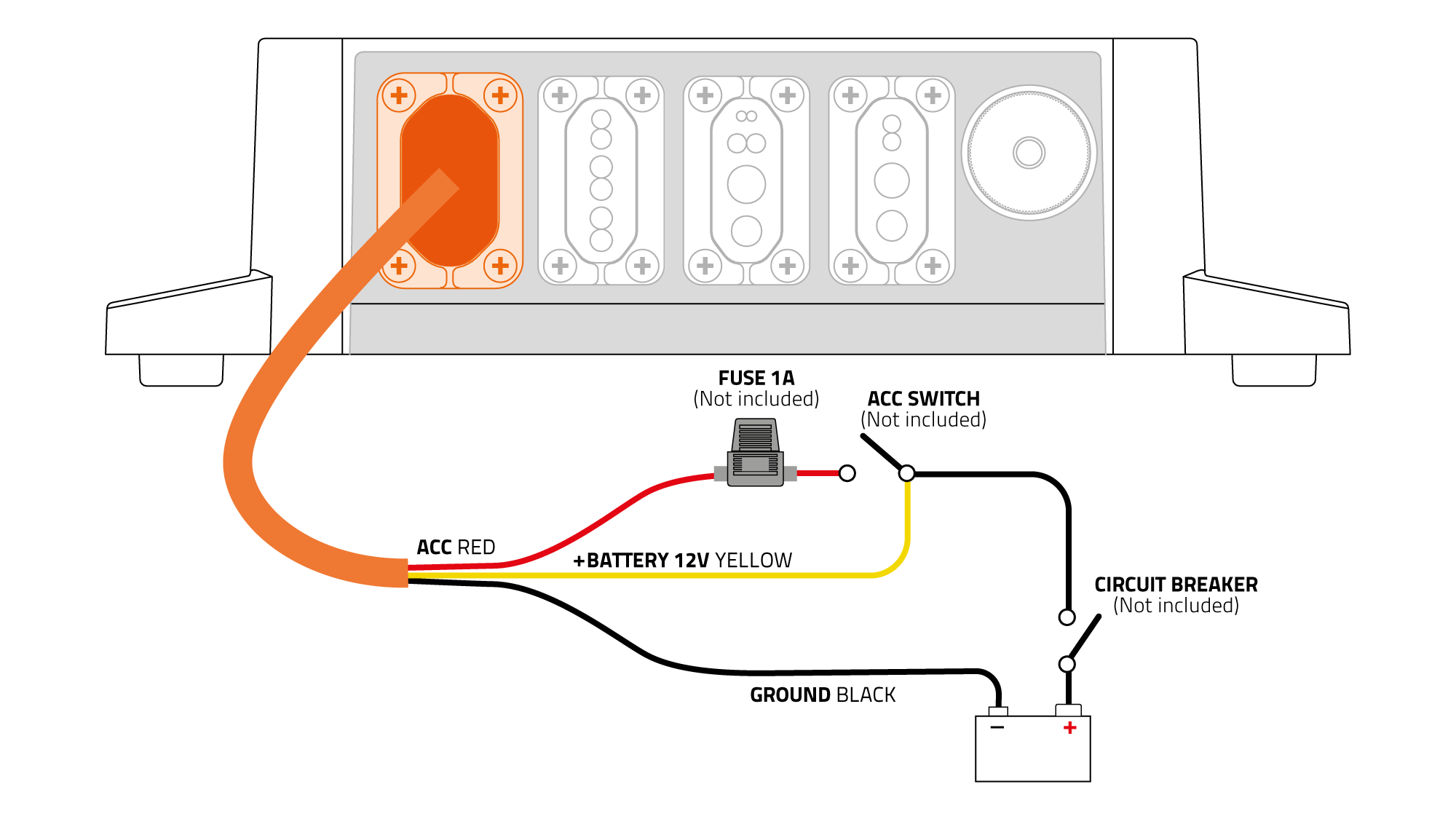 FUSE 1A
(Not included)

ACC SWITCH
(Not included)

ACC RED

+BATTERY 12V YELLOW

CIRCUIT BREAKER
(Not included)

GROUND BLACK

−

+