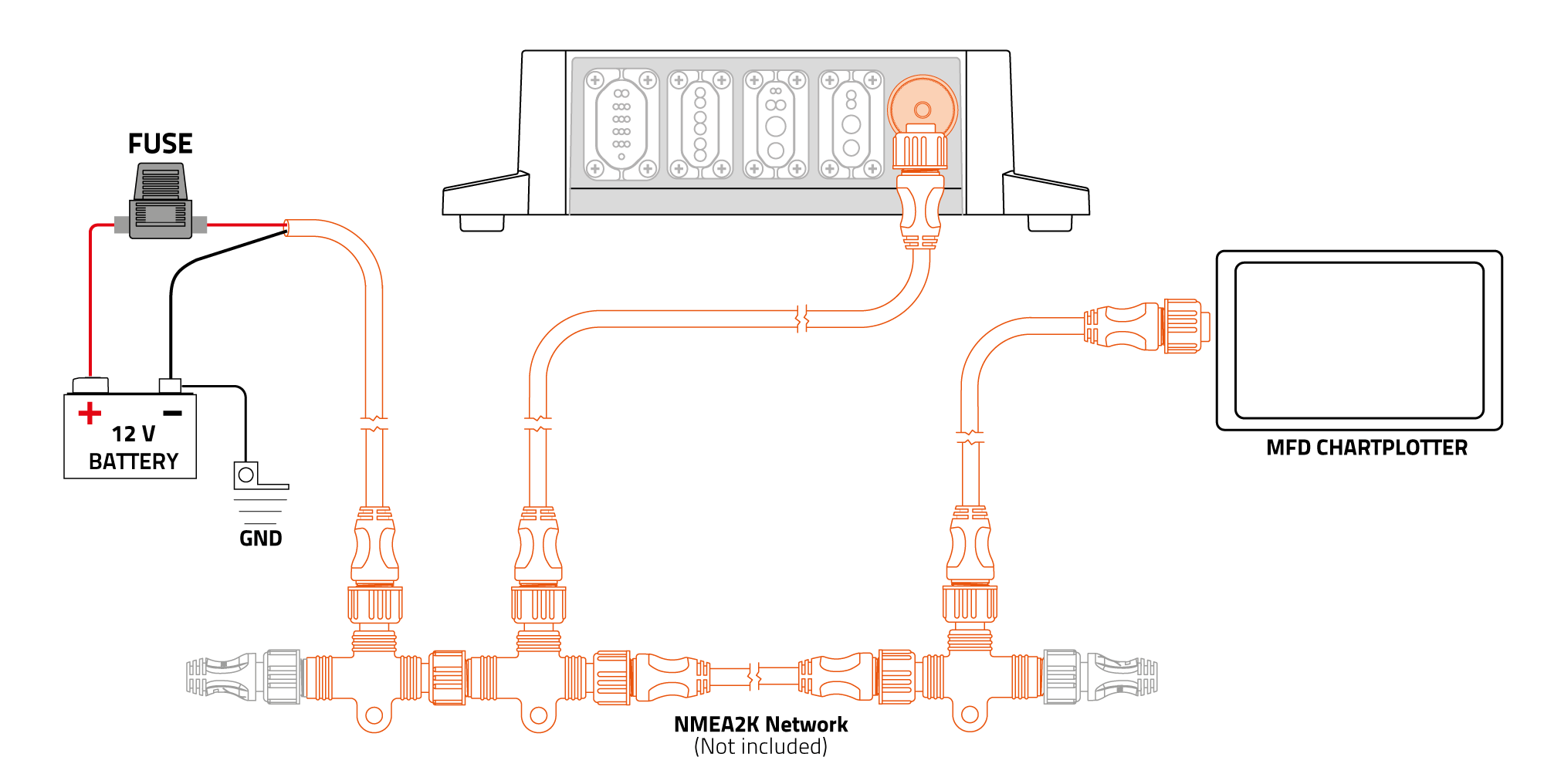 FUSE

+ −
12 V
BATTERY

GND

MFD CHARTPLOTTER

NMEA2K Network
(Not included)