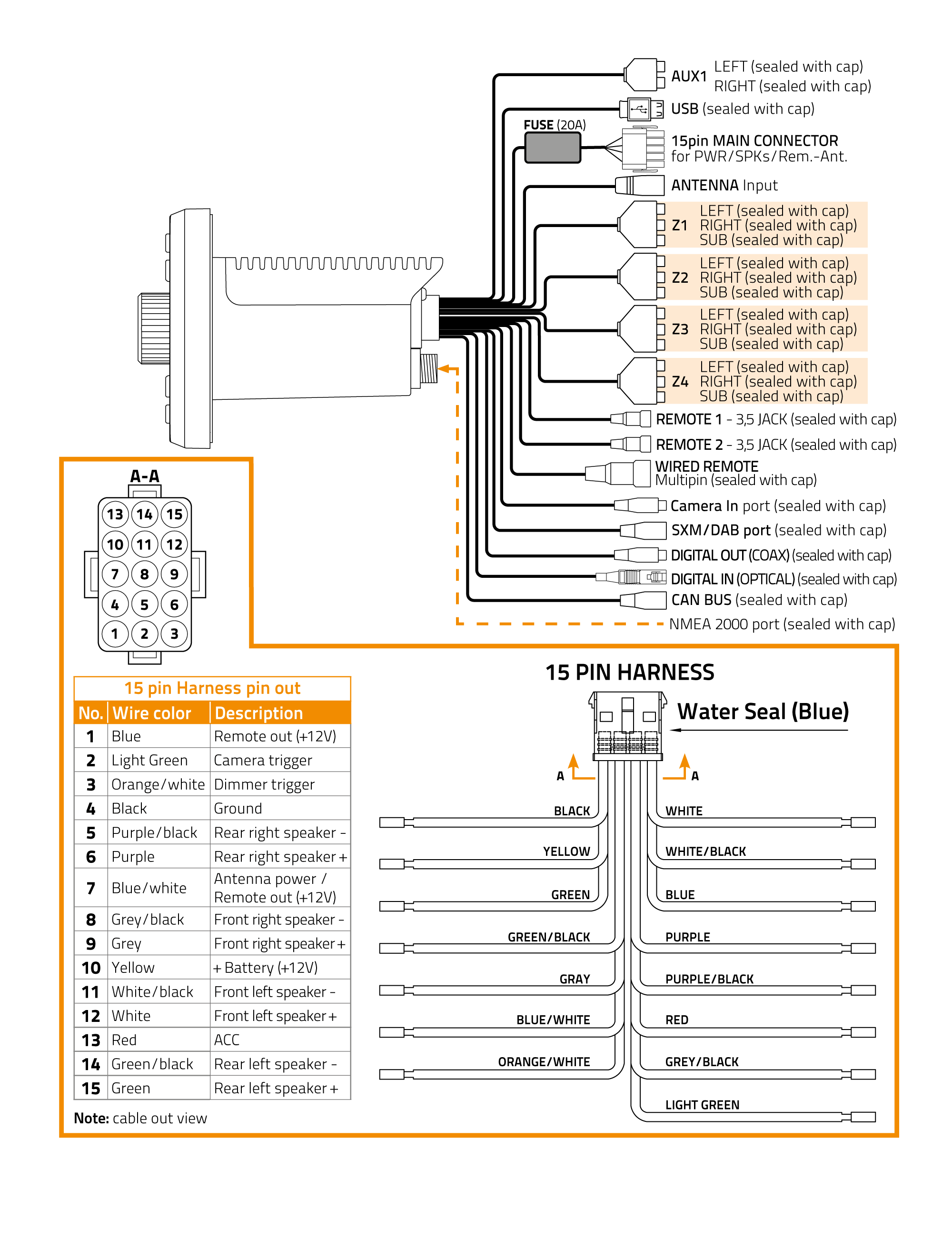 AUX1 LEFT (sealed with cap)
RIGHT (sealed with cap)
USB (sealed with cap)
FUSE (20A)
15pin MAIN CONNECTOR for PWR/SPKs/Rem.-Ant.
ANTENNA Input
Z1 LEFT (sealed with cap)
RIGHT (sealed with cap)
SUB (sealed with cap)
Z2 LEFT (sealed with cap)
RIGHT (sealed with cap)
SUB (sealed with cap)
Z3 LEFT (sealed with cap)
RIGHT (sealed with cap)
SUB (sealed with cap)
Z4 LEFT (sealed with cap)
RIGHT (sealed with cap)
SUB (sealed with cap)
REMOTE 1 - 3,5 JACK (sealed with cap)
REMOTE 2 - 3,5 JACK (sealed with cap)
WIRED REMOTE
Multipin (sealed with cap)
Camera In port (sealed with cap)
SXM/DAB port (sealed with cap)
DIGITAL OUT (COAX) (sealed with cap)
DIGITAL IN (OPTICAL) (sealed with cap)
CAN BUS (sealed with cap)
NMEA 2000 port (sealed with cap)

A-A
13 14 15
10 11 12
7 8 9
4 5 6
1 2 3

15 pin Harness pin out

| No. | Wire color | Description |
|---|---|---|
| 1 | Blue | Remote out (+12V) |
| 2 | Light Green | Camera trigger |
| 3 | Orange/white | Dimmer trigger |
| 4 | Black | Ground |
| 5 | Purple/black | Rear right speaker - |
| 6 | Purple | Rear right speaker + |
| 7 | Blue/white | Antenna power / Remote out (+12V) |
| 8 | Grey/black | Front right speaker - |
| 9 | Grey | Front right speaker + |
| 10 | Yellow | + Battery (+12V) |
| 11 | White/black | Front left speaker - |
| 12 | White | Front left speaker + |
| 13 | Red | ACC |
| 14 | Green/black | Rear left speaker - |
| 15 | Green | Rear left speaker + |

Note: cable out view

15 PIN HARNESS
Water Seal (Blue)
A A
BLACK
YELLOW
GREEN
GREEN/BLACK
GRAY
BLUE/WHITE
ORANGE/WHITE
WHITE
WHITE/BLACK
BLUE
PURPLE
PURPLE/BLACK
RED
GREY/BLACK
LIGHT GREEN