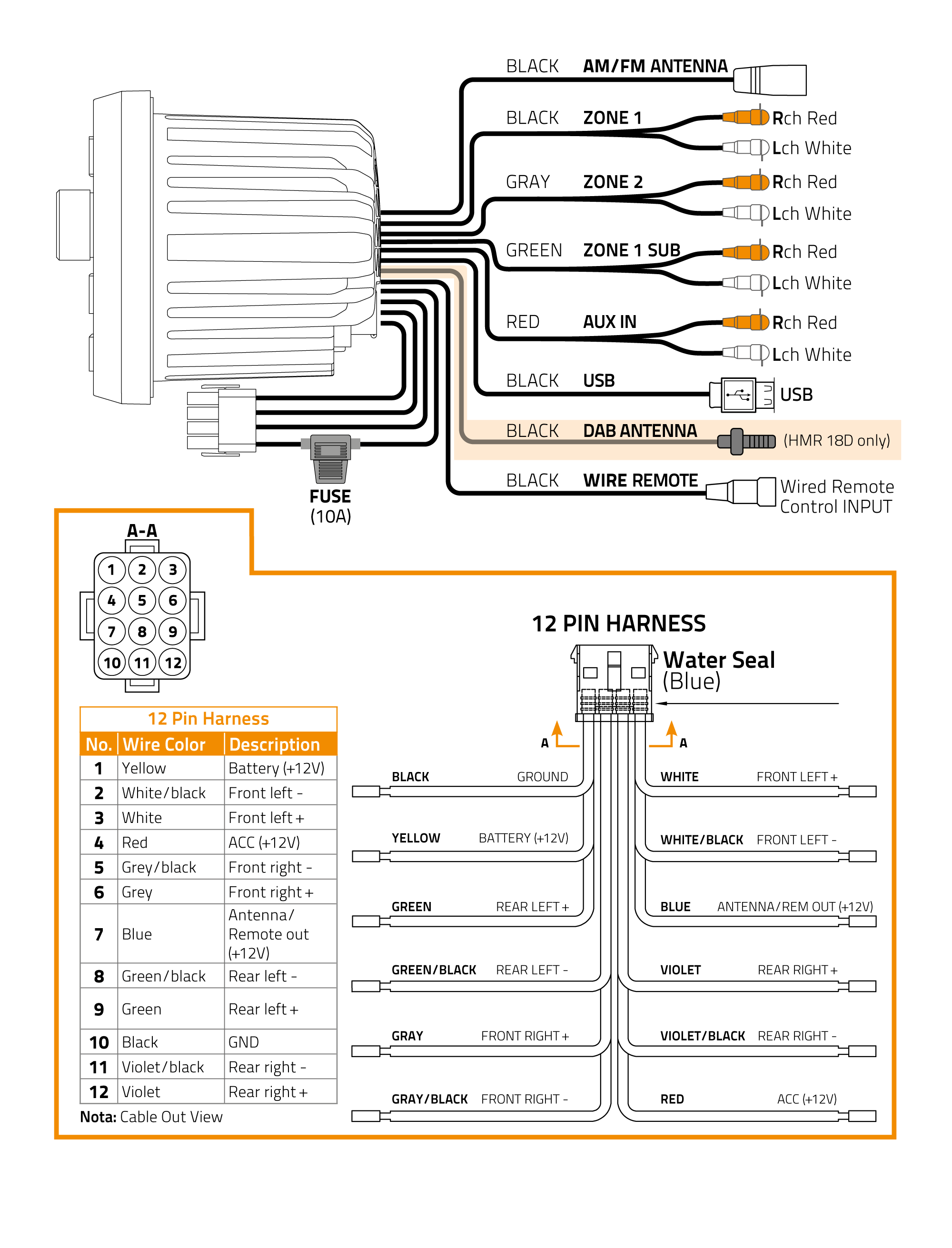 BLACK AM/FM ANTENNA

BLACK ZONE 1
Rch Red
Lch White

GRAY ZONE 2
Rch Red
Lch White

GREEN ZONE 1 SUB
Rch Red
Lch White

RED AUX IN
Rch Red
Lch White

BLACK USB
USB

BLACK DAB ANTENNA
(HMR 18D only)

BLACK WIRE REMOTE
Wired Remote Control INPUT

FUSE
(10A)

A-A

1 2 3
4 5 6
7 8 9
10 11 12

12 Pin Harness

| No. | Wire Color | Description |
|---|---|---|
| 1 | Yellow | Battery (+12V) |
| 2 | White/black | Front left - |
| 3 | White | Front left + |
| 4 | Red | ACC (+12V) |
| 5 | Grey/black | Front right - |
| 6 | Grey | Front right + |
| 7 | Blue | Antenna/ Remote out (+12V) |
| 8 | Green/black | Rear left - |
| 9 | Green | Rear left + |
| 10 | Black | GND |
| 11 | Violet/black | Rear right - |
| 12 | Violet | Rear right + |

Nota: Cable Out View

12 PIN HARNESS

Water Seal
(Blue)

A
A

BLACK GROUND
YELLOW BATTERY (+12V)
GREEN REAR LEFT +
GREEN/BLACK REAR LEFT -
GRAY FRONT RIGHT +
GRAY/BLACK FRONT RIGHT -

WHITE FRONT LEFT +
WHITE/BLACK FRONT LEFT -
BLUE ANTENNA/REM OUT (+12V)
VIOLET REAR RIGHT +
VIOLET/BLACK REAR RIGHT -
RED ACC (+12V)