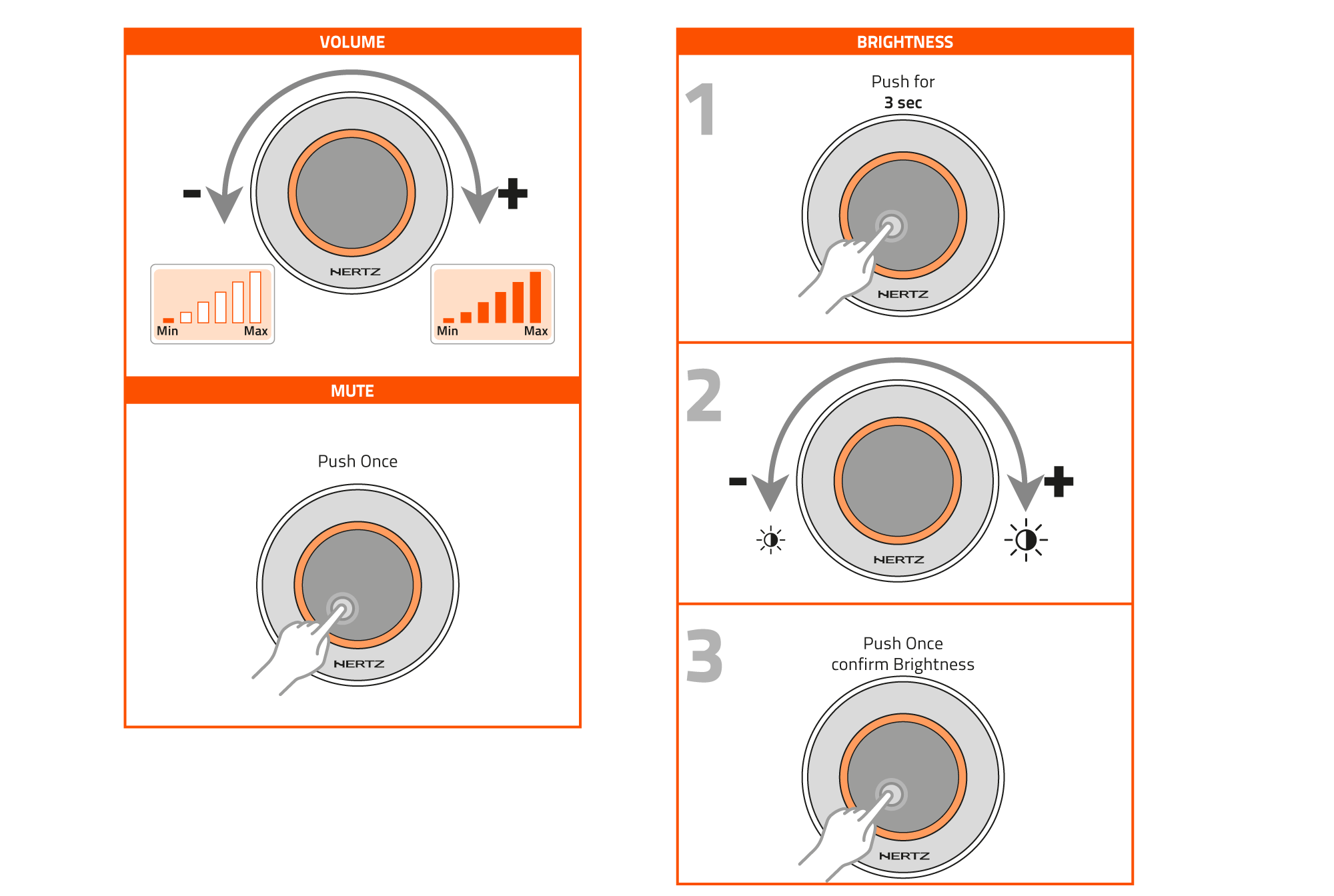 VOLUME

-
+

HERTZ

Min Max

Min Max

MUTE

Push Once

HERTZ

BRIGHTNESS

1

Push for
3 sec

HERTZ

2

-
+

HERTZ

3

Push Once
confirm Brightness

HERTZ