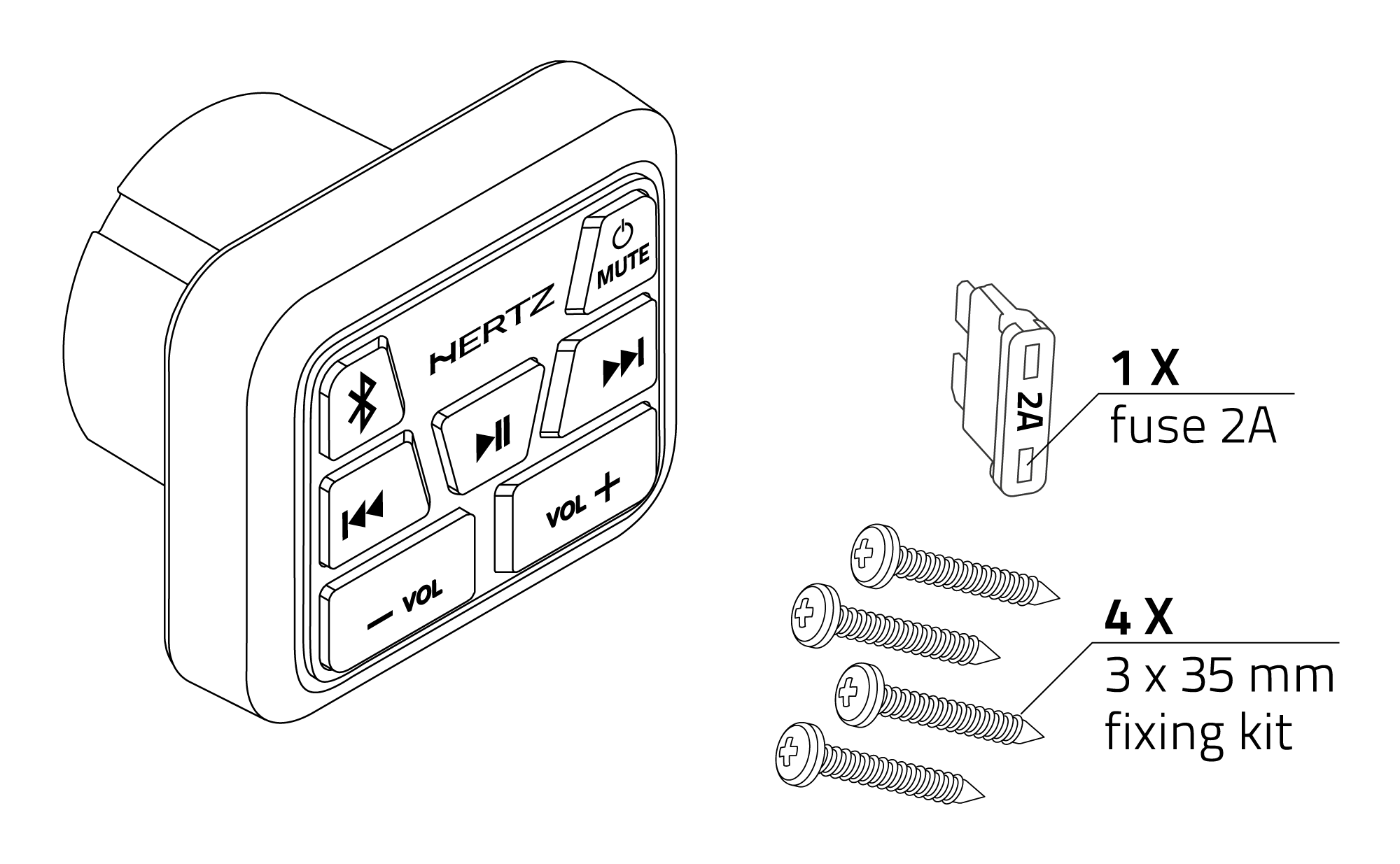 MUTE
HERTZ
VOL +
— VOL
2A
1 X
fuse 2A
4 X
3 x 35 mm
fixing kit