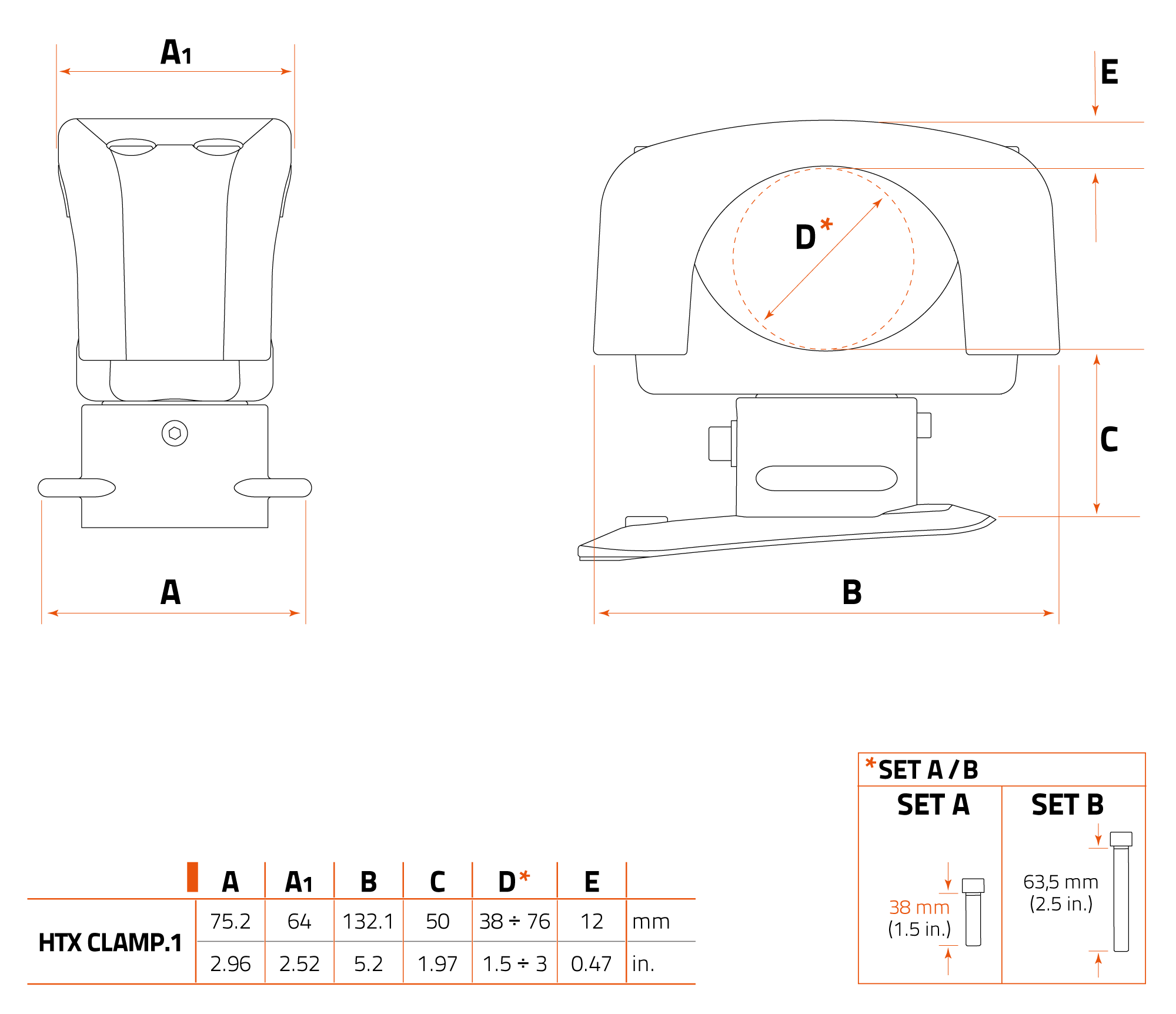 A1

E

D*

C

A

B

| | A | A1 | B | C | D* | E | |
|---|---|---|---|---|---|---|---|
| HTX CLAMP.1 | 75.2 | 64 | 132.1 | 50 | 38 ÷ 76 | 12 | mm |
| | 2.96 | 2.52 | 5.2 | 1.97 | 1.5 ÷ 3 | 0.47 | in. |

*SET A / B

SET A

38 mm
(1.5 in.)

SET B

63,5 mm
(2.5 in.)