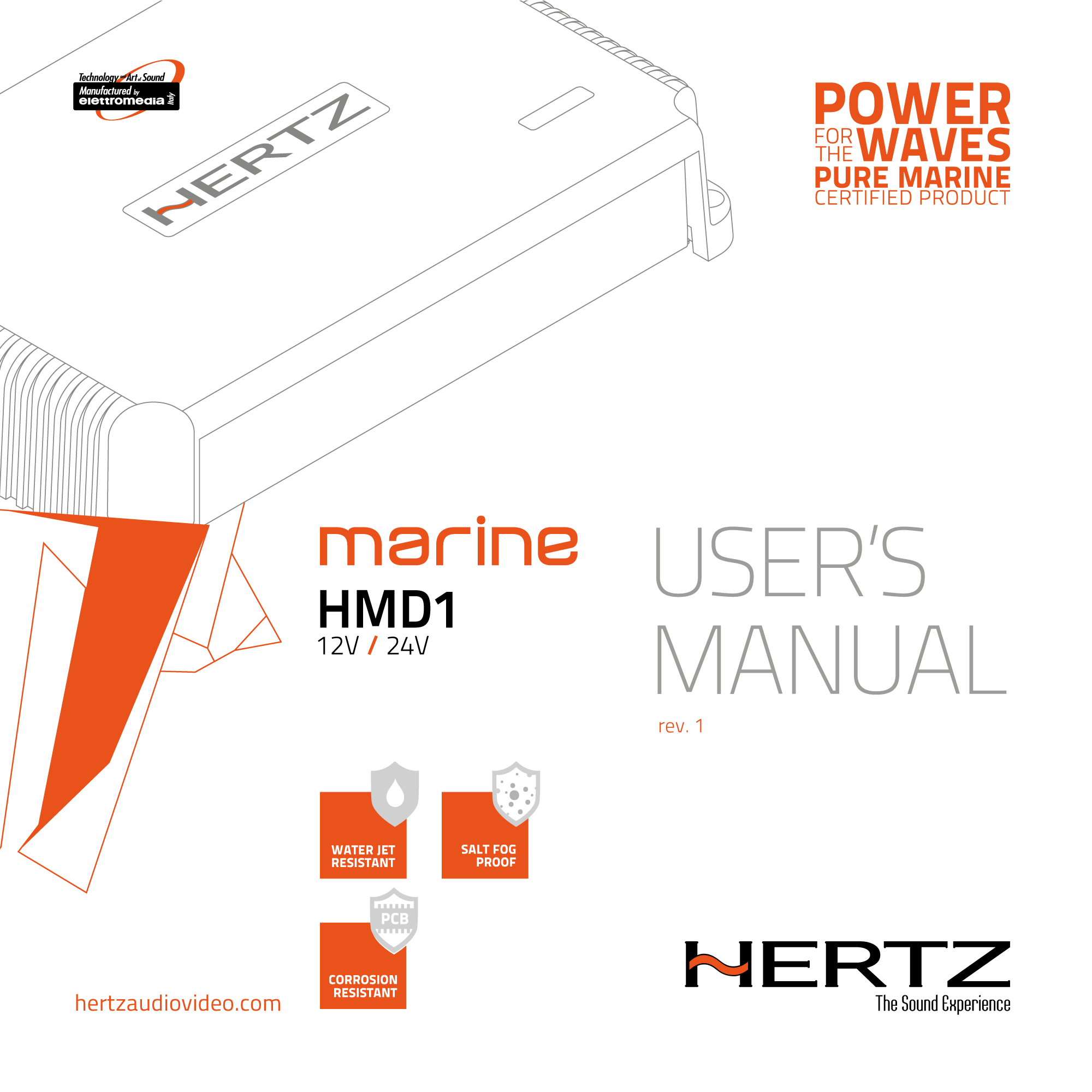 Technology and Art of Sound
Manufactured by elettromedia Italy

HERTZ

POWER
FOR THE WAVES
PURE MARINE
CERTIFIED PRODUCT

marine
HMD1
12V / 24V

USER'S
MANUAL

rev. 1

WATER JET RESISTANT

SALT FOG PROOF

PCB
CORROSION RESISTANT

hertzaudiovideo.com

HERTZ
The Sound Experience