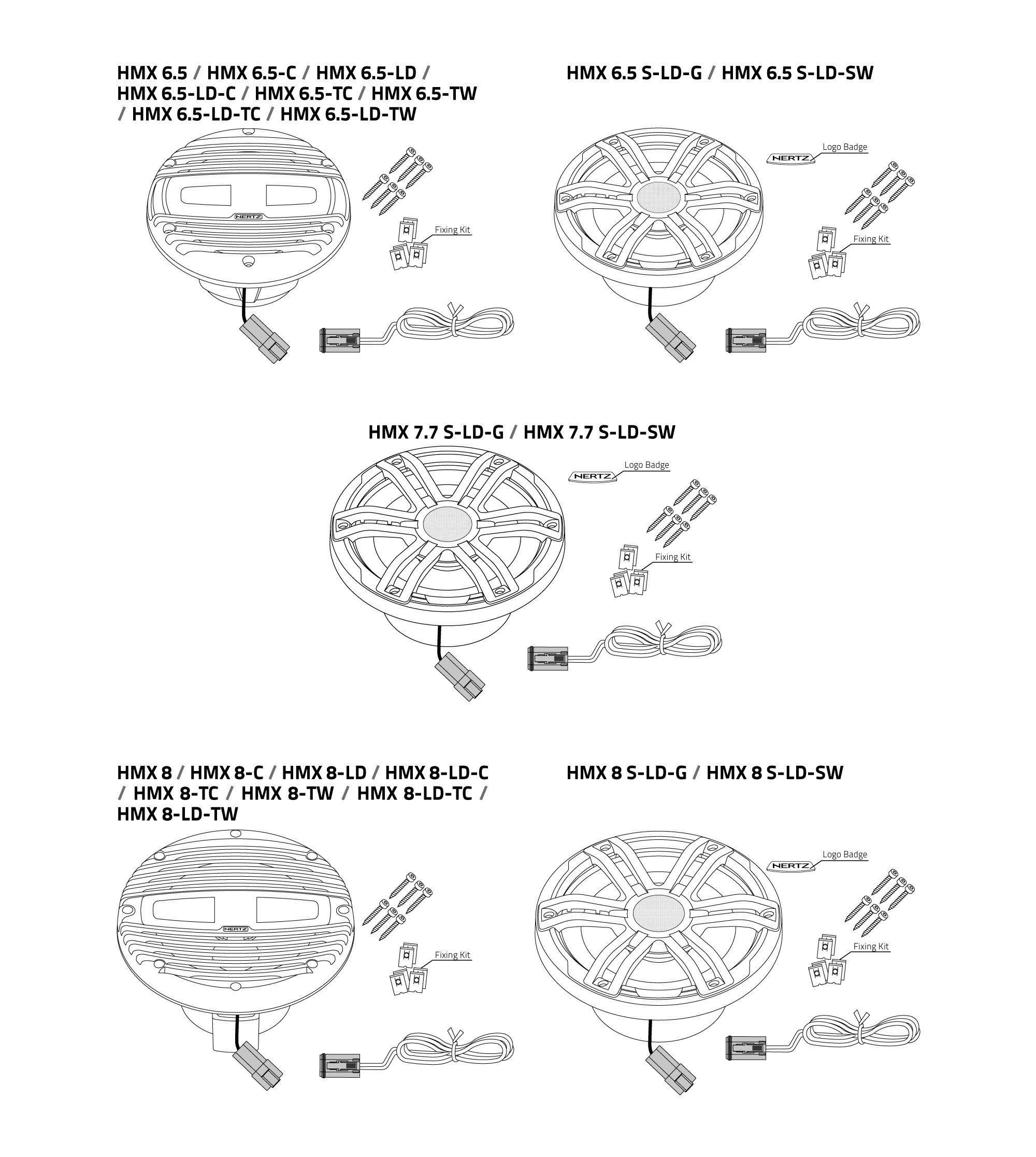 HMX 6.5 / HMX 6.5-C / HMX 6.5-LD / HMX 6.5-LD-C / HMX 6.5-TC / HMX 6.5-TW / HMX 6.5-LD-TC / HMX 6.5-LD-TW

HERTZ

Fixing Kit

HMX 6.5 S-LD-G / HMX 6.5 S-LD-SW

HERTZ

Logo Badge

Fixing Kit

HMX 7.7 S-LD-G / HMX 7.7 S-LD-SW

HERTZ

Logo Badge

Fixing Kit

HMX 8 / HMX 8-C / HMX 8-LD / HMX 8-LD-C / HMX 8-TC / HMX 8-TW / HMX 8-LD-TC / HMX 8-LD-TW

HERTZ

Fixing Kit

HMX 8 S-LD-G / HMX 8 S-LD-SW

HERTZ

Logo Badge

Fixing Kit