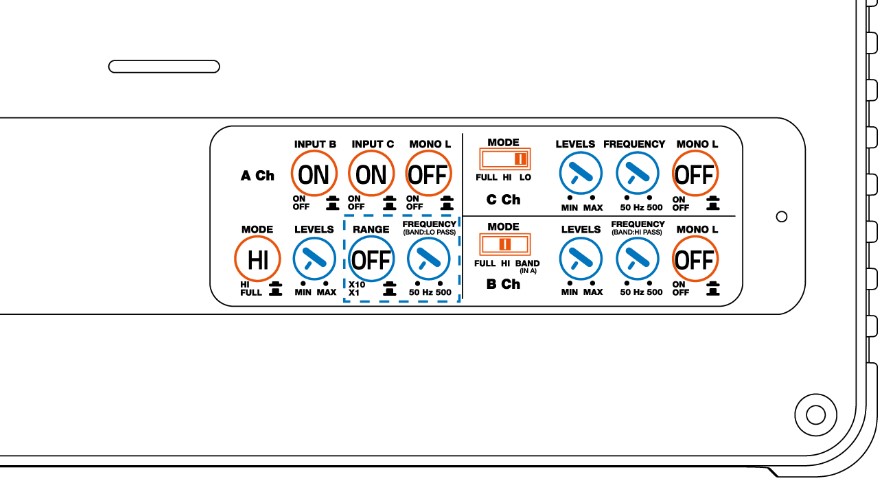 A Ch

INPUT B
ON
ON
OFF

INPUT C
ON
ON
OFF

MONO L
OFF
ON
OFF

MODE
HI
HI
FULL

LEVELS
MIN MAX

RANGE
OFF
X10
X1

FREQUENCY
(BAND:LO PASS)
50 Hz 500

MODE
FULL HI LO
C Ch

LEVELS
MIN MAX

FREQUENCY
50 Hz 500

MONO L
OFF
ON
OFF

MODE
FULL HI BAND
(IN A)
B Ch

LEVELS
MIN MAX

FREQUENCY
(BAND:HI PASS)
50 Hz 500

MONO L
OFF
ON
OFF