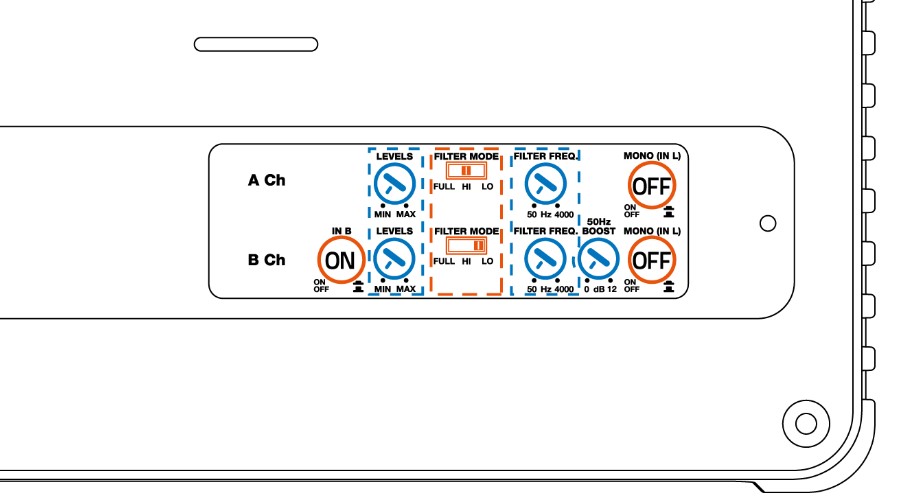 A Ch

LEVELS
MIN MAX

FILTER MODE
FULL HI LO

FILTER FREQ.
50 Hz 4000

MONO (IN L)
OFF
ON
OFF

B Ch

IN B
ON
ON
OFF

LEVELS
MIN MAX

FILTER MODE
FULL HI LO

FILTER FREQ.
50 Hz 4000

50Hz
BOOST
0 dB 12

MONO (IN L)
OFF
ON
OFF