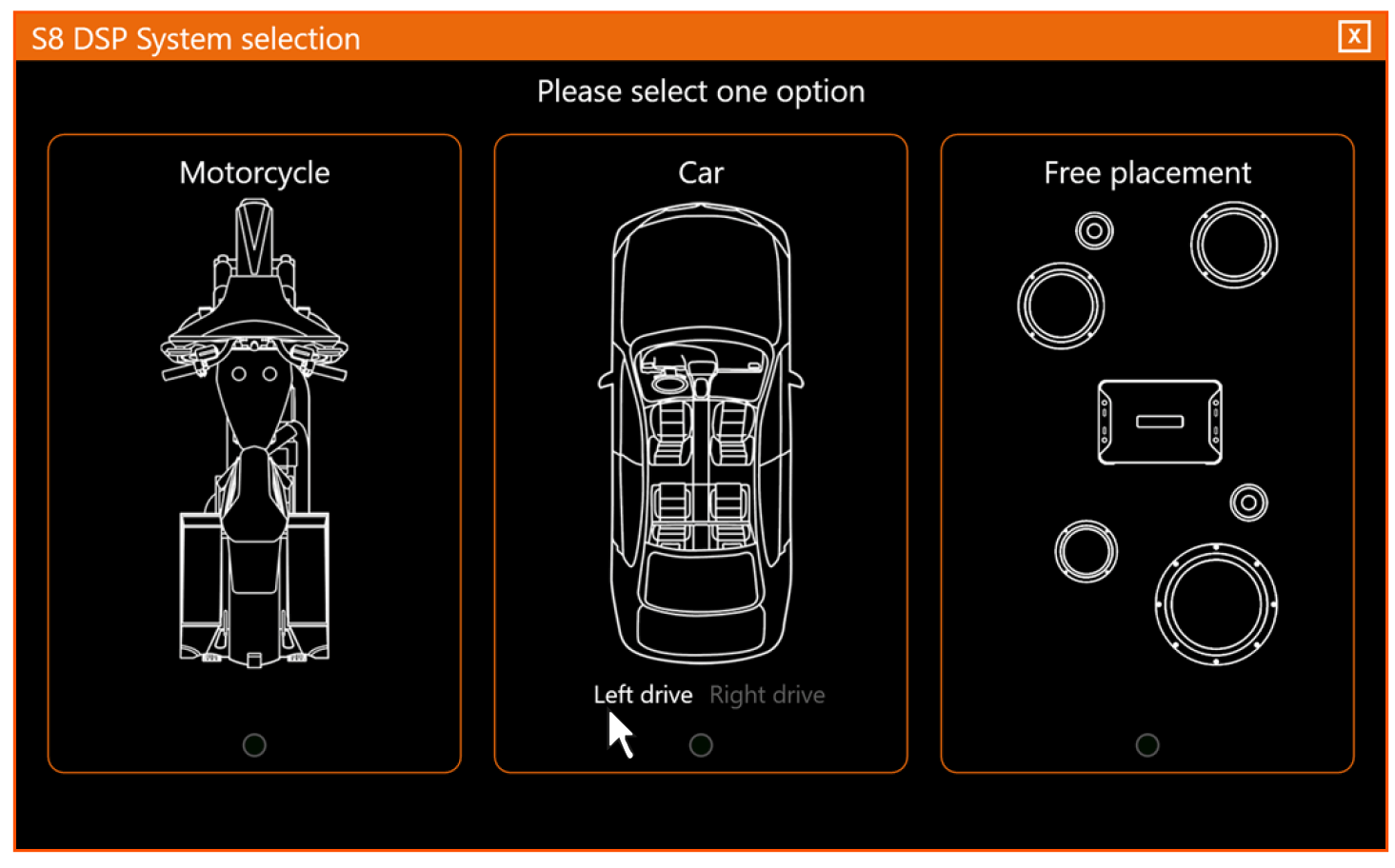 S8 DSP System selection

X

Please select one option

Motorcycle

Car

Left drive Right drive

Free placement