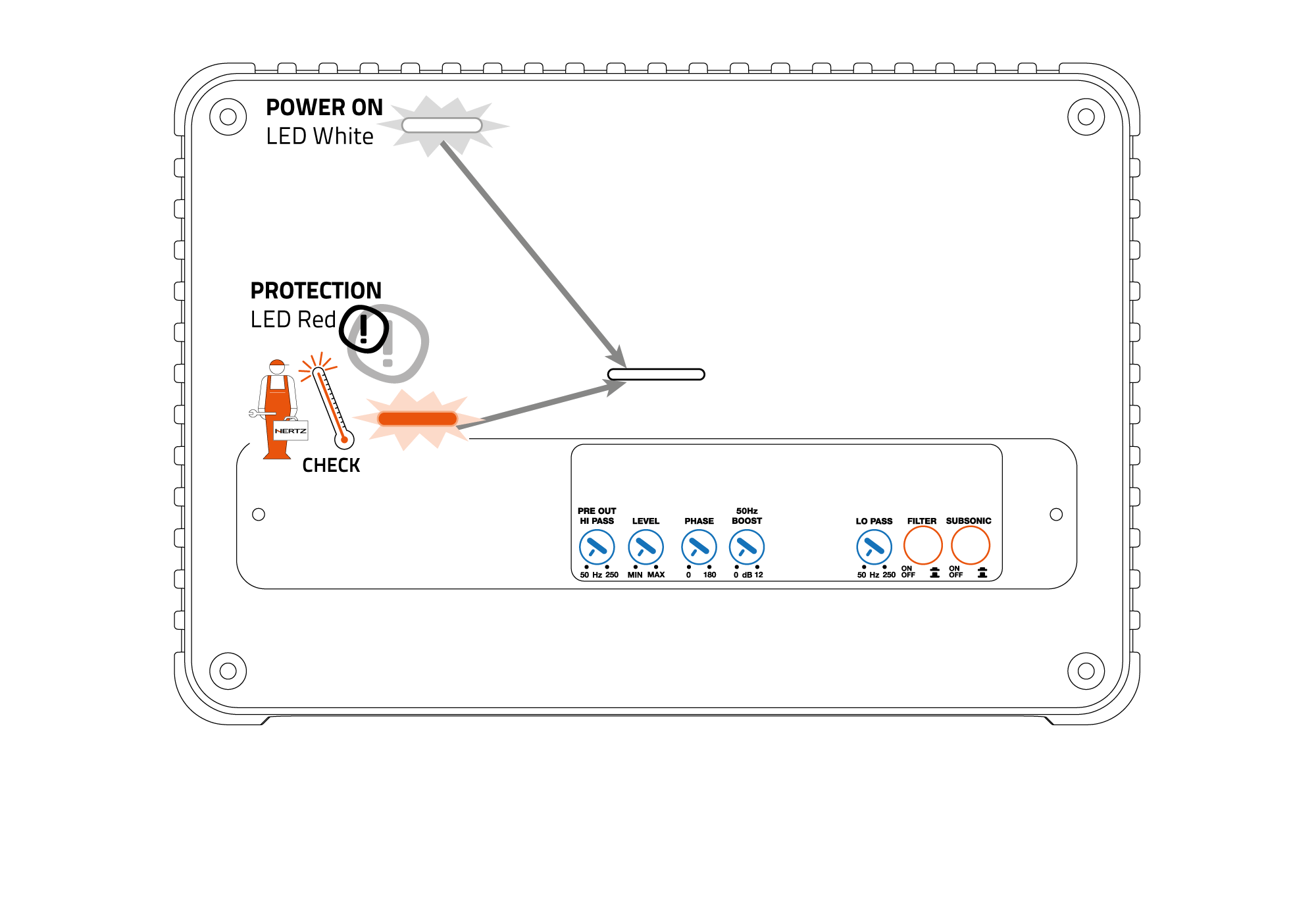 POWER ON
LED White

PROTECTION
LED Red

HERTZ

CHECK

PRE OUT
HI PASS
50 Hz 250

LEVEL
MIN MAX

PHASE
0 180

50Hz
BOOST
0 dB 12

LO PASS
50 Hz 250

FILTER
ON
OFF

SUBSONIC
ON
OFF