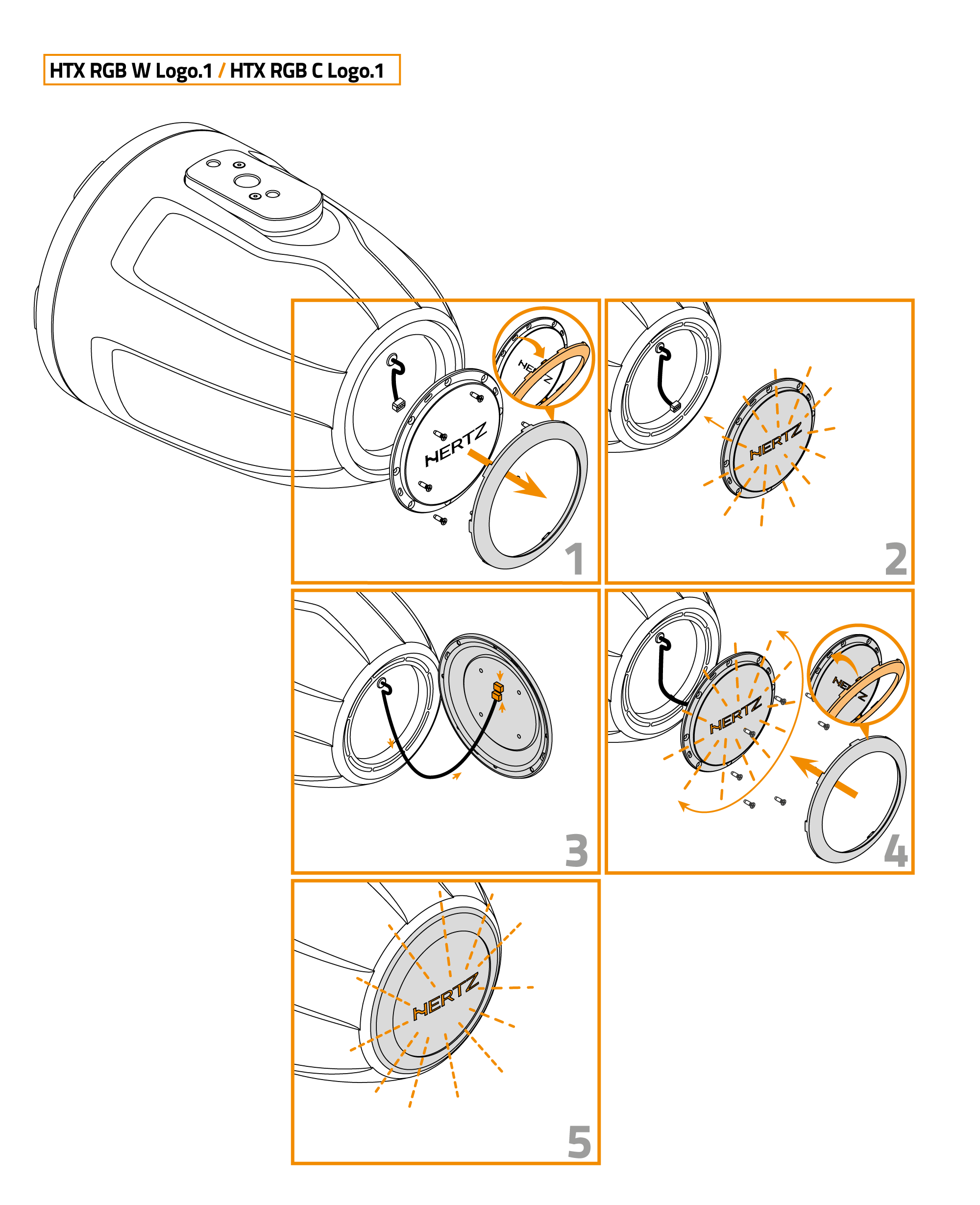 HTX RGB W Logo.1 / HTX RGB C Logo.1

HERTZ

1

HERTZ

2

3

HERTZ

4

HERTZ

5