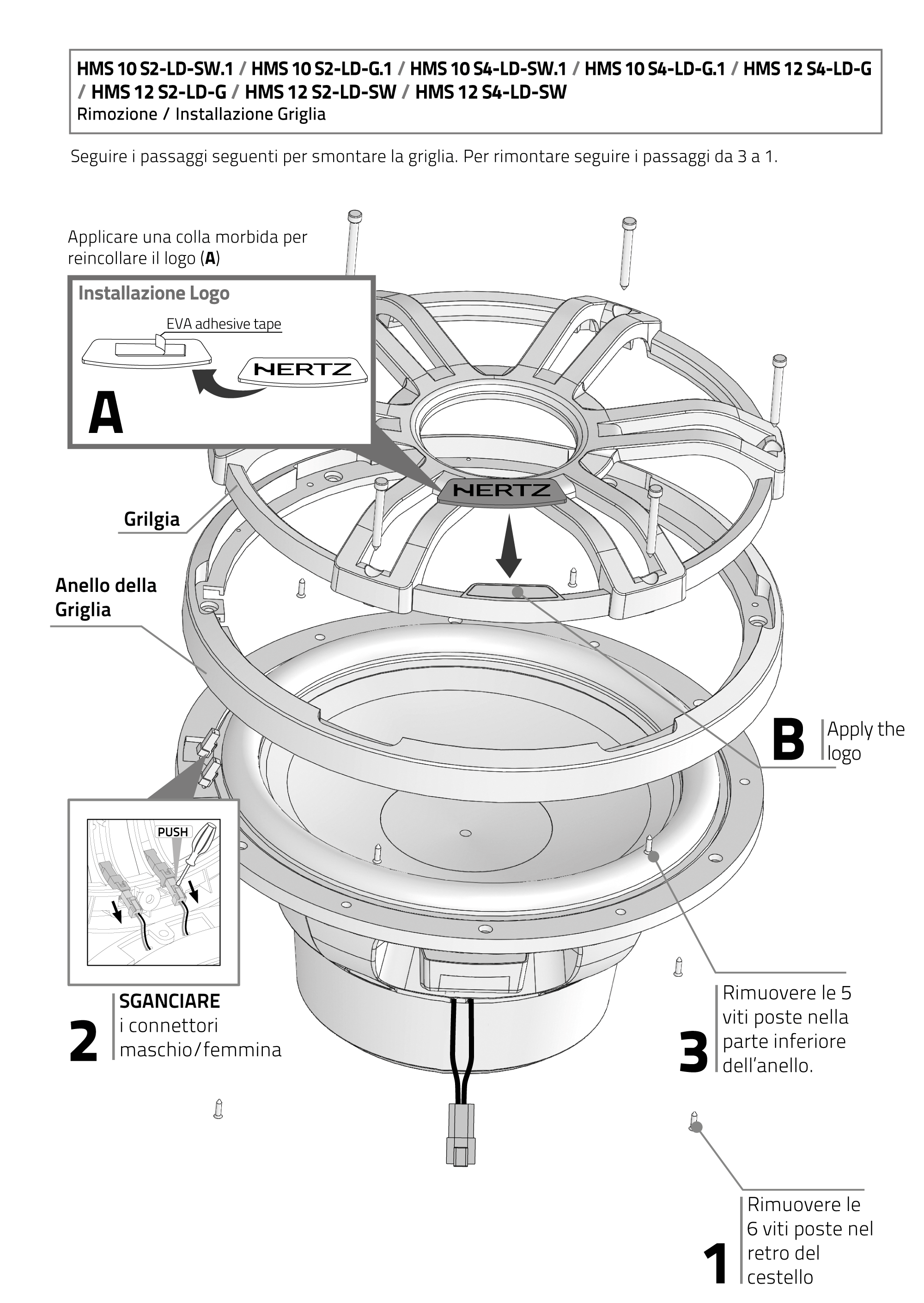 HMS 10 S2-LD-SW.1 / HMS 10 S2-LD-G.1 / HMS 10 S4-LD-SW.1 / HMS 10 S4-LD-G.1 / HMS 12 S4-LD-G / HMS 12 S2-LD-G / HMS 12 S2-LD-SW / HMS 12 S4-LD-SW
Rimozione / Installazione Griglia

Seguire i passaggi seguenti per smontare la griglia. Per rimontare seguire i passaggi da 3 a 1.

Applicare una colla morbida per reincollare il logo (A)

Installazione Logo

EVA adhesive tape

HERTZ

A

HERTZ

Grilgia

Anello della Griglia

B Apply the logo

PUSH

2 SGANCIARE i connettori maschio/femmina

3 Rimuovere le 5 viti poste nella parte inferiore dell'anello.

1 Rimuovere le 6 viti poste nel retro del cestello