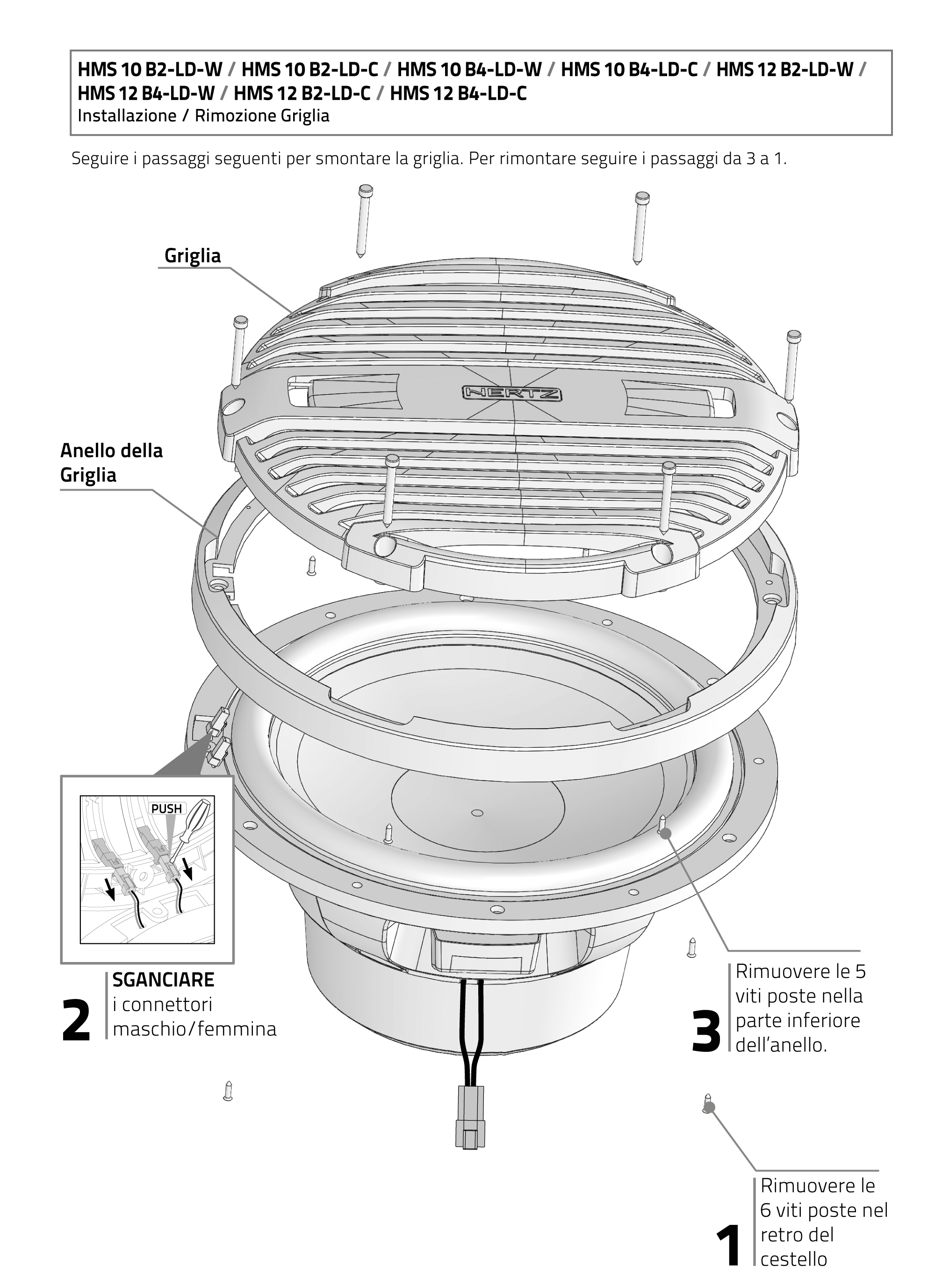 HMS 10 B2-LD-W / HMS 10 B2-LD-C / HMS 10 B4-LD-W / HMS 10 B4-LD-C / HMS 12 B2-LD-W / HMS 12 B4-LD-W / HMS 12 B2-LD-C / HMS 12 B4-LD-C
Installazione / Rimozione Griglia

Seguire i passaggi seguenti per smontare la griglia. Per rimontare seguire i passaggi da 3 a 1.

Griglia

HERTZ

Anello della Griglia

PUSH

2 SGANCIARE i connettori maschio/femmina

3 Rimuovere le 5 viti poste nella parte inferiore dell'anello.

1 Rimuovere le 6 viti poste nel retro del cestello