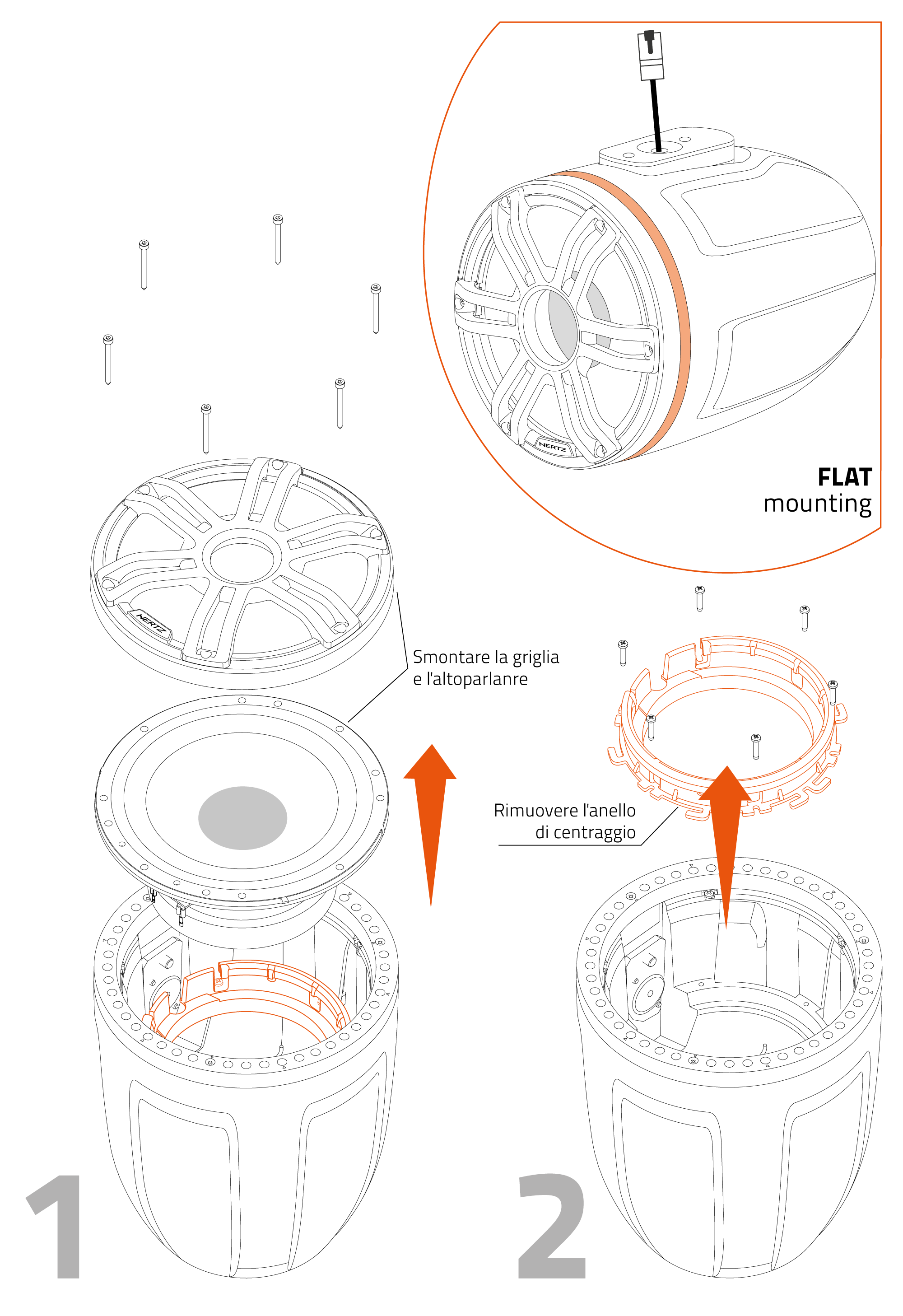 HERTZ

FLAT
mounting

HERTZ

Smontare la griglia
e l'altoparlanre

Rimuovere l'anello
di centraggio

1

2