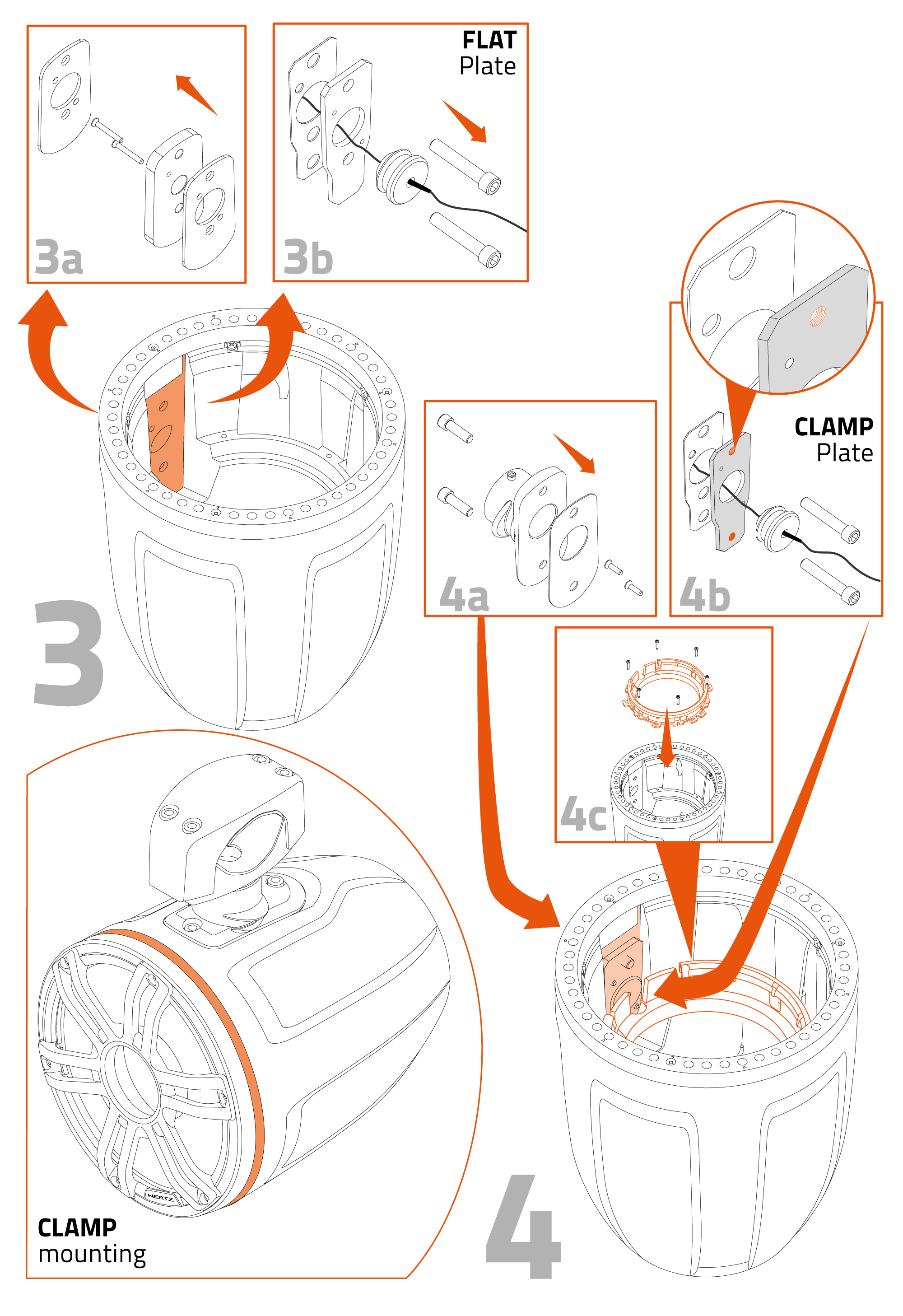 3a

FLAT
Plate

3b

3

4a

CLAMP
Plate

4b

4c

HERTZ

CLAMP
mounting

4