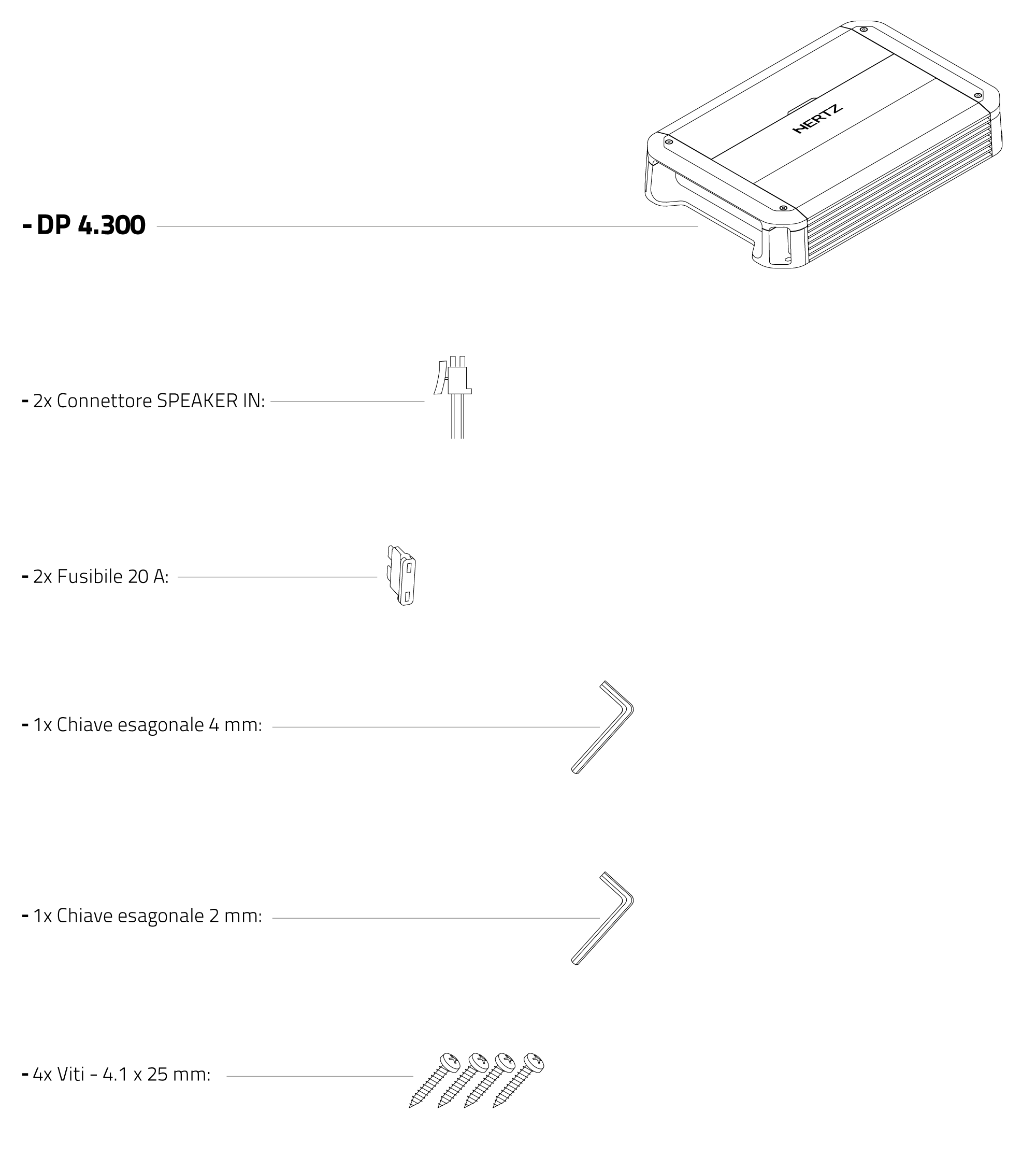 HERTZ

- DP 4.300

- 2x Connettore SPEAKER IN:

- 2x Fusibile 20 A:

- 1x Chiave esagonale 4 mm:

- 1x Chiave esagonale 2 mm:

- 4x Viti - 4.1 x 25 mm: