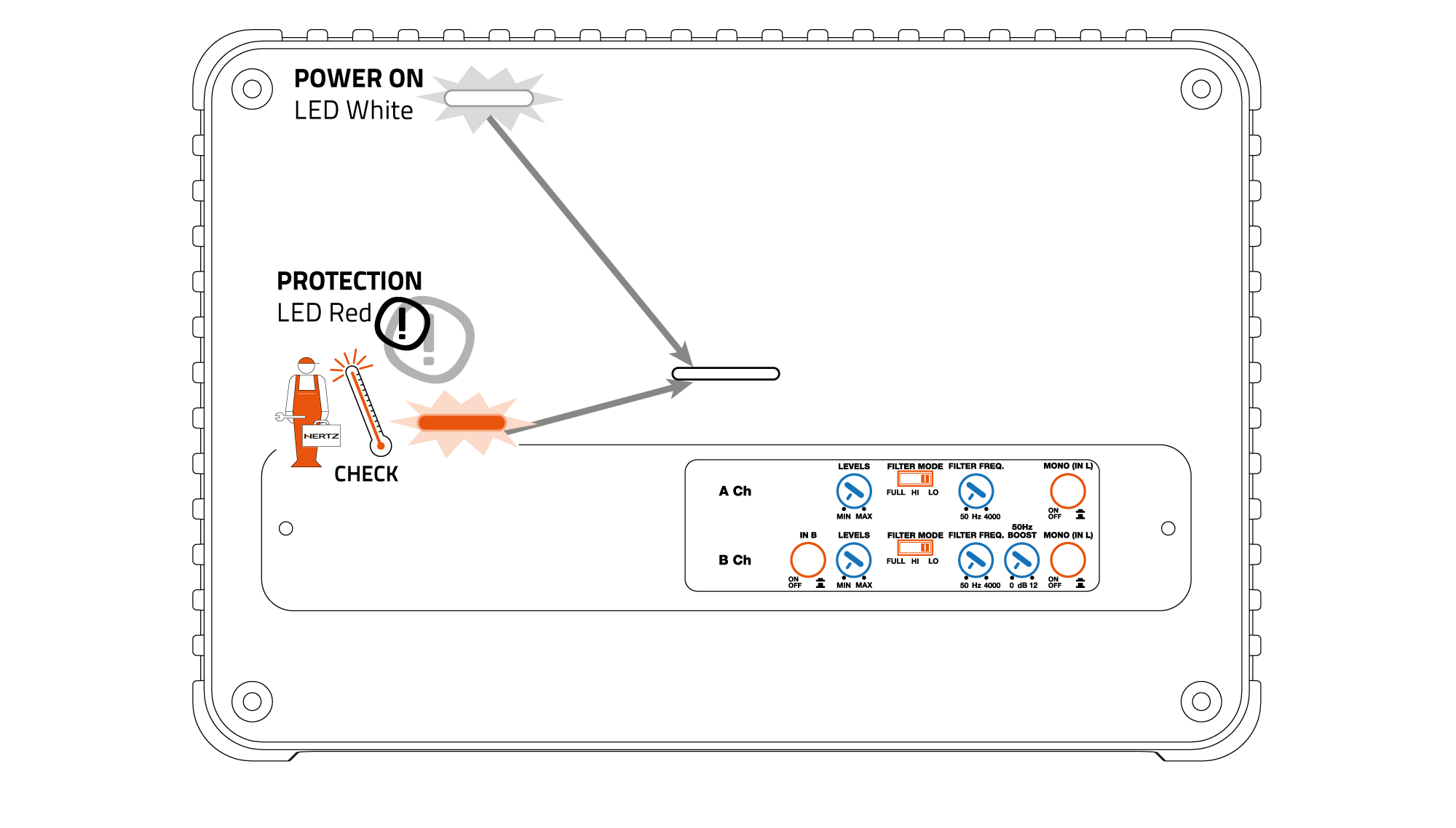 POWER ON
LED White

PROTECTION
LED Red

HERTZ

CHECK

A Ch

LEVELS

MIN MAX

FILTER MODE

FULL HI LO

FILTER FREQ.

50 Hz 4000

MONO (IN L)

ON
OFF

B Ch

IN B

ON
OFF

LEVELS

MIN MAX

FILTER MODE

FULL HI LO

FILTER FREQ.

50 Hz 4000

50Hz
BOOST

0 dB 12

MONO (IN L)

ON
OFF